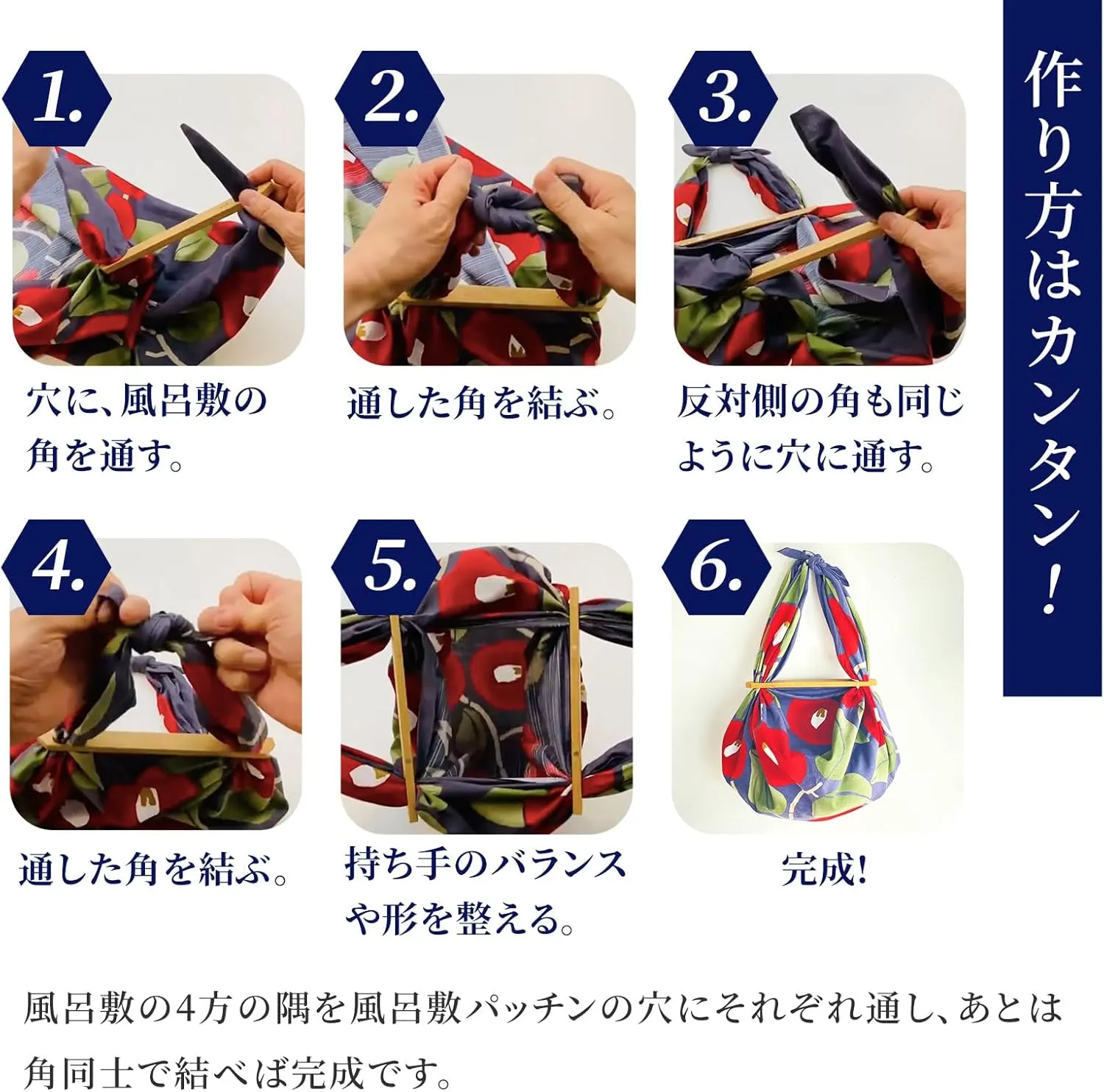 作り方はカンタン!

1.
穴に、風呂敷の角を通す。

2.
通した角を結ぶ。

3.
反対側の角も同じように穴に通す。

4.
通した角を結ぶ。

5.
持ち手のバランスや形を整える。

6.
完成!

風呂敷の4方の隅を風呂敷パッチンの穴にそれぞれ通し、あとは角同士で結べば完成です。