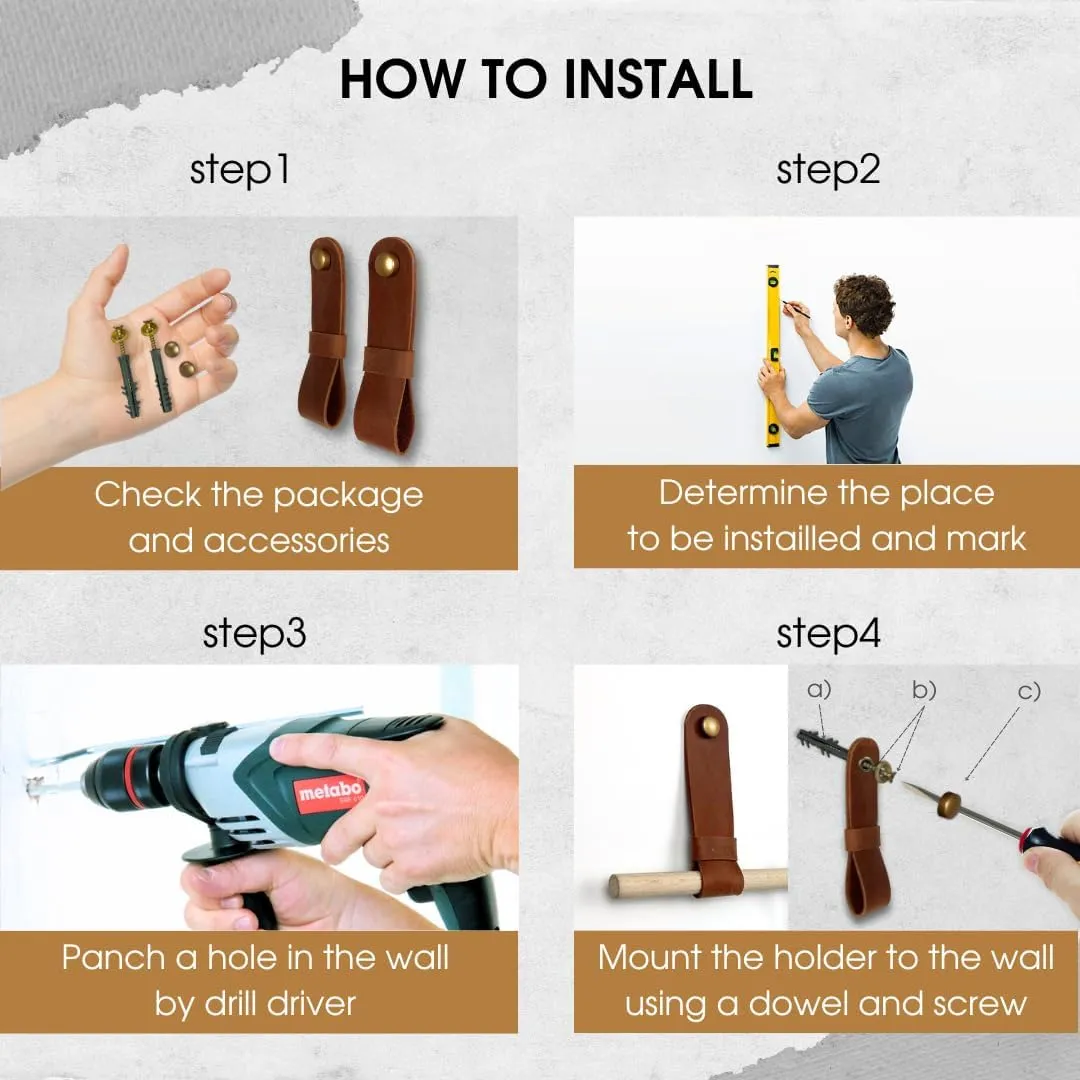 HOW TO INSTALL

step1

Check the package and accessories

step2

Determine the place to be installed and mark

step3

metabo

Panch a hole in the wall by drill driver

step4

a)

b)

c)

Mount the holder to the wall using a dowel and screw